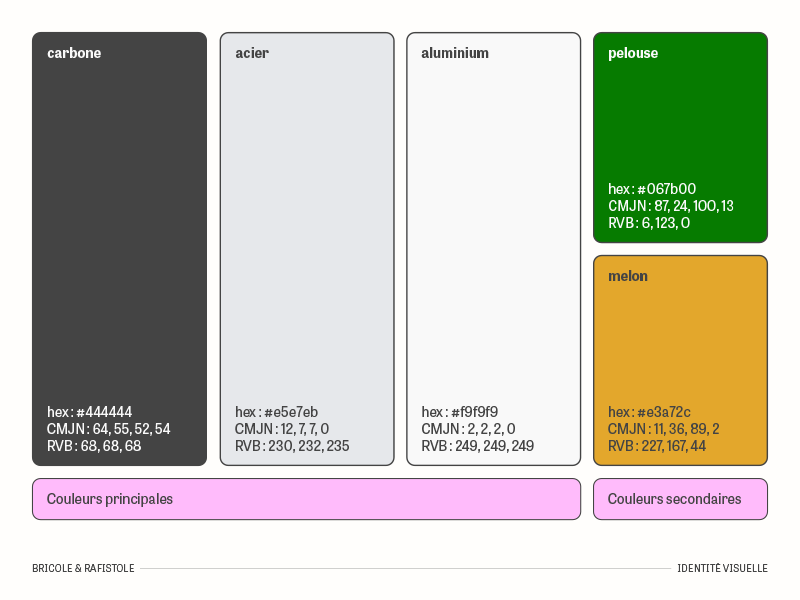 carbone

hex : #444444
CMJN : 64, 55, 52, 54
RVB : 68, 68, 68

acier

hex : #e5e7eb
CMJN : 12, 7, 7, 0
RVB : 230, 232, 235

aluminium

hex : #f9f9f9
CMJN : 2, 2, 2, 0
RVB : 249, 249, 249

pelouse

hex : #067b00
CMJN : 87, 24, 100, 13
RVB : 6, 123, 0

melon

hex : #e3a72c
CMJN : 11, 36, 89, 2
RVB : 227, 167, 44

Couleurs principales

Couleurs secondaires

BRICOLE & RAFISTOLE

IDENTITÉ VISUELLE